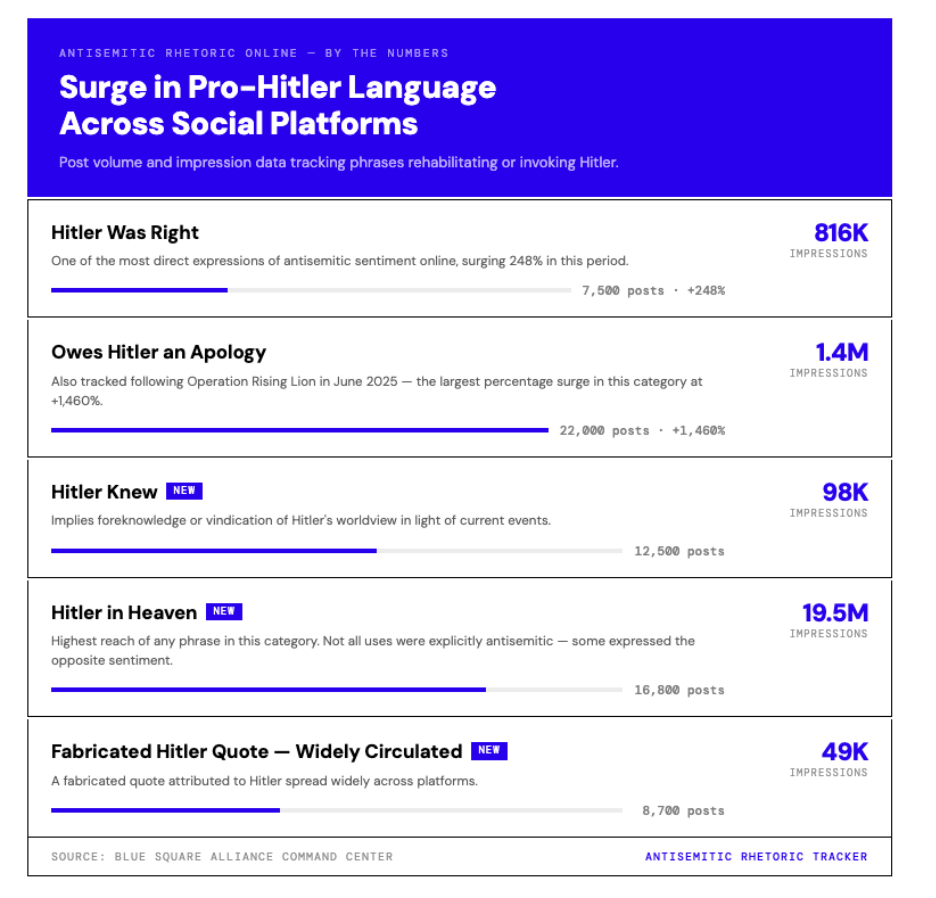 ANTISEMITIC RHETORIC ONLINE — BY THE NUMBERS

Surge in Pro-Hitler Language Across Social Platforms

Post volume and impression data tracking phrases rehabilitating or invoking Hitler.

Hitler Was Right

One of the most direct expressions of antisemitic sentiment online, surging 248% in this period.

7,500 posts · +248%

816K
IMPRESSIONS

Owes Hitler an Apology

Also tracked following Operation Rising Lion in June 2025 — the largest percentage surge in this category at +1,460%.

22,000 posts · +1,460%

1.4M
IMPRESSIONS

Hitler Knew NEW

Implies foreknowledge or vindication of Hitler's worldview in light of current events.

12,500 posts

98K
IMPRESSIONS

Hitler in Heaven NEW

Highest reach of any phrase in this category. Not all uses were explicitly antisemitic — some expressed the opposite sentiment.

16,800 posts

19.5M
IMPRESSIONS

Fabricated Hitler Quote — Widely Circulated NEW

A fabricated quote attributed to Hitler spread widely across platforms.

8,700 posts

49K
IMPRESSIONS

SOURCE: BLUE SQUARE ALLIANCE COMMAND CENTER

ANTISEMITIC RHETORIC TRACKER